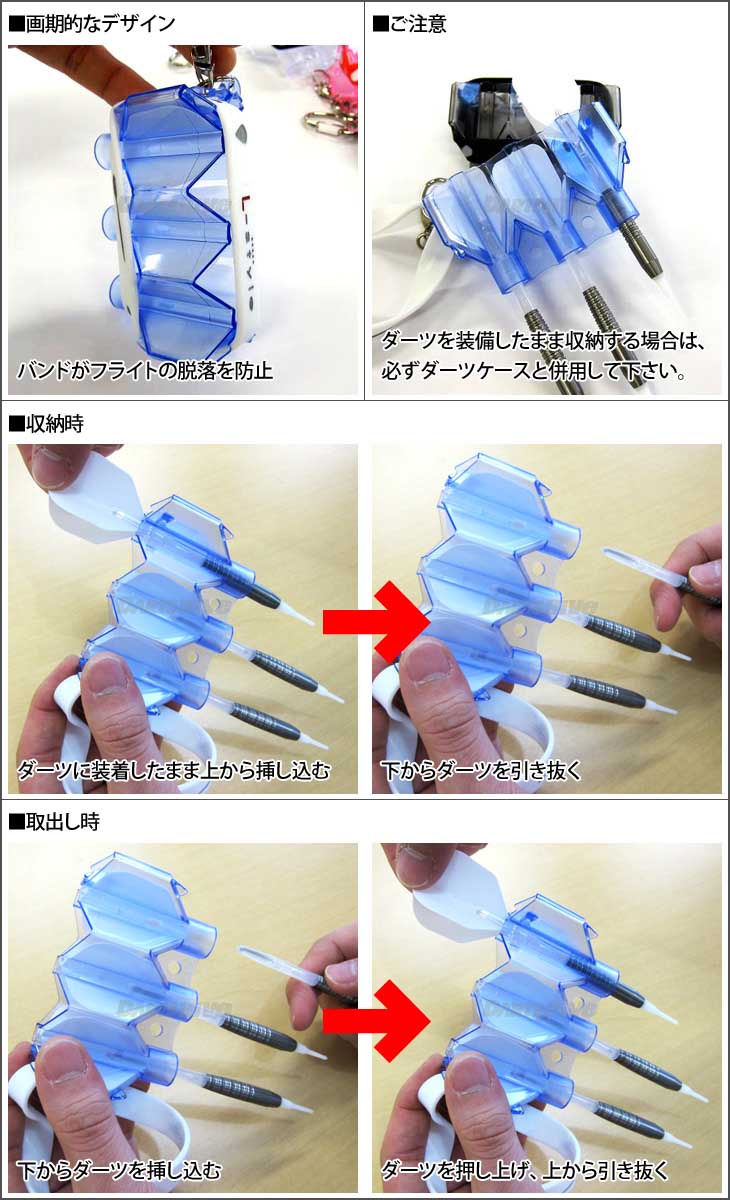 ■画期的なデザイン

バンドがフライトの脱落を防止

■ご注意

ダーツを装備したまま収納する場合は、必ずダーツケースと併用して下さい。

■収納時

ダーツに装着したまま上から挿し込む

下からダーツを引き抜く

■取出し時

下からダーツを挿し込む

ダーツを押し上げ、上から引き抜く